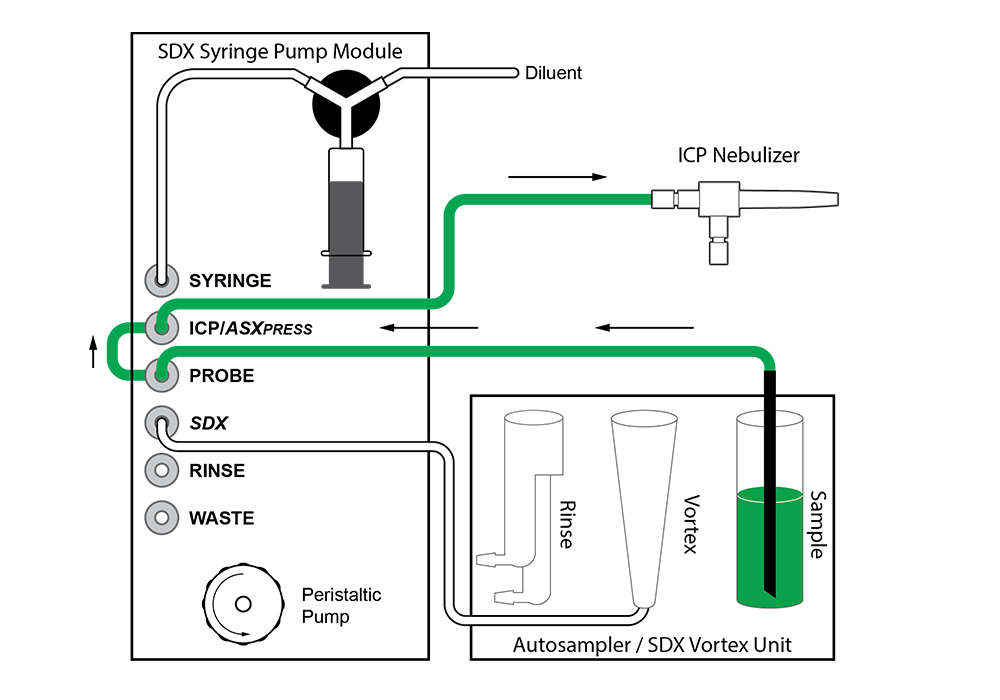 SDX Syringe Pump Module
Diluent
ICP Nebulizer
SYRINGE
ICP/ASXPRESS
PROBE
SDX
RINSE
WASTE
Peristaltic Pump
Rinse
Vortex
Sample
Autosampler / SDX Vortex Unit